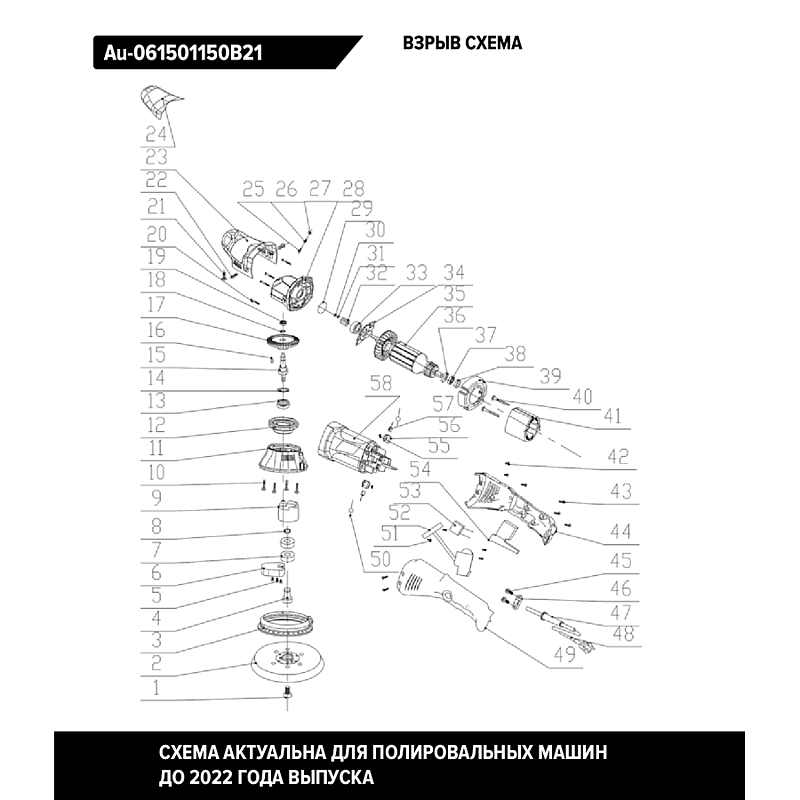 Au-061501150B21

ВЗРЫВ СХЕМА

24
23
22
21
20
19
18
17
16
15
14
13
12
11
10
9
8
7
6
5
4
3
2
1

25 26 27 28
29
30
31
32
33
34
35
36
37
38
39
40
41
42
43
44
45
46
47
48
49
50
51
52
53
54
55
56
57
58

СХЕМА АКТУАЛЬНА ДЛЯ ПОЛИРОВАЛЬНЫХ МАШИН ДО 2022 ГОДА ВЫПУСКА